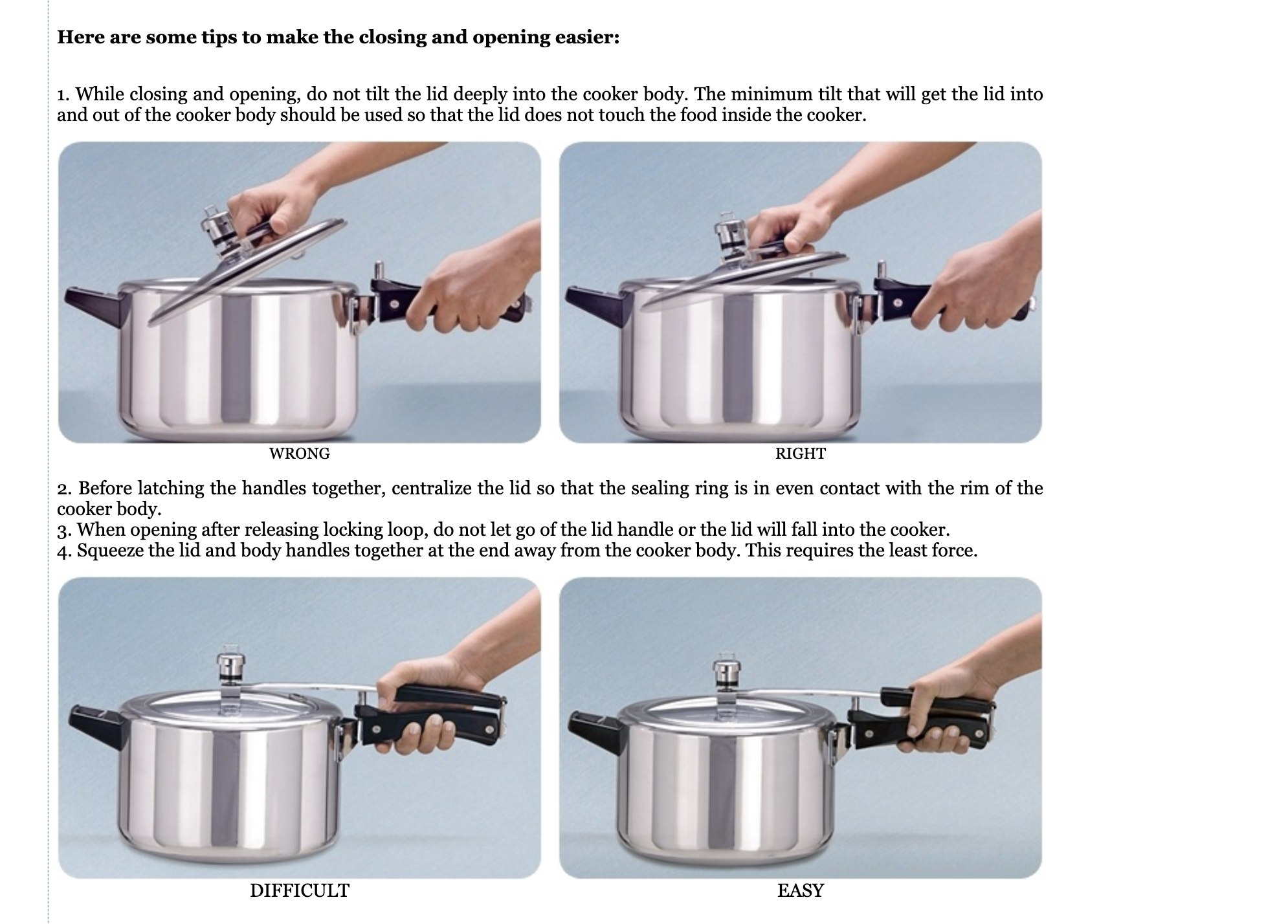 Here are some tips to make the closing and opening easier:

1. While closing and opening, do not tilt the lid deeply into the cooker body. The minimum tilt that will get the lid into and out of the cooker body should be used so that the lid does not touch the food inside the cooker.

WRONG

RIGHT

2. Before latching the handles together, centralize the lid so that the sealing ring is in even contact with the rim of the cooker body.
3. When opening after releasing locking loop, do not let go of the lid handle or the lid will fall into the cooker.
4. Squeeze the lid and body handles together at the end away from the cooker body. This requires the least force.

DIFFICULT

EASY